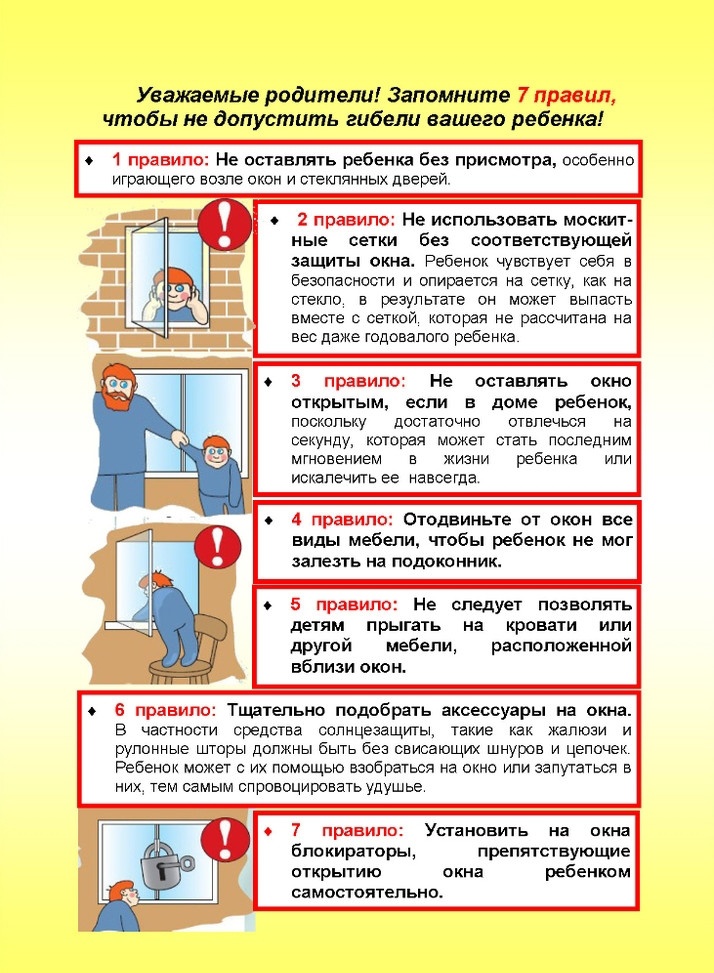 Уважаемые родители! Запомните 7 правил, чтобы не допустить гибели вашего ребенка!

♦ 1 правило: Не оставлять ребенка без присмотра, особенно играющего возле окон и стеклянных дверей.

♦ 2 правило: Не использовать москитные сетки без соответствующей защиты окна. Ребенок чувствует себя в безопасности и опирается на сетку, как на стекло, в результате он может выпасть вместе с сеткой, которая не рассчитана на вес даже годовалого ребенка.

♦ 3 правило: Не оставлять окно открытым, если в доме ребенок, поскольку достаточно отвлечься на секунду, которая может стать последним мгновением в жизни ребенка или искалечить ее навсегда.

♦ 4 правило: Отодвиньте от окон все виды мебели, чтобы ребенок не мог залезть на подоконник.

♦ 5 правило: Не следует позволять детям прыгать на кровати или другой мебели, расположенной вблизи окон.

♦ 6 правило: Тщательно подобрать аксессуары на окна. В частности средства солнцезащиты, такие как жалюзи и рулонные шторы должны быть без свисающих шнуров и цепочек. Ребенок может с их помощью взобраться на окно или запутаться в них, тем самым спровоцировать удушье.

♦ 7 правило: Установить на окна блокираторы, препятствующие открытию окна ребенком самостоятельно.